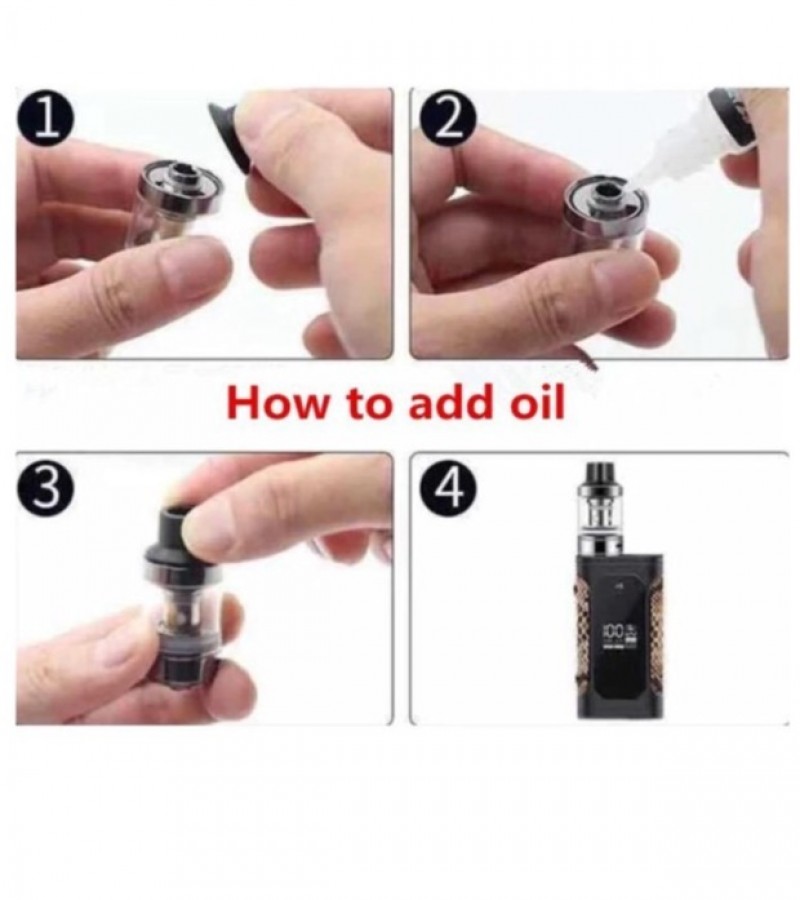 1

2

How to add oil

3

4

100