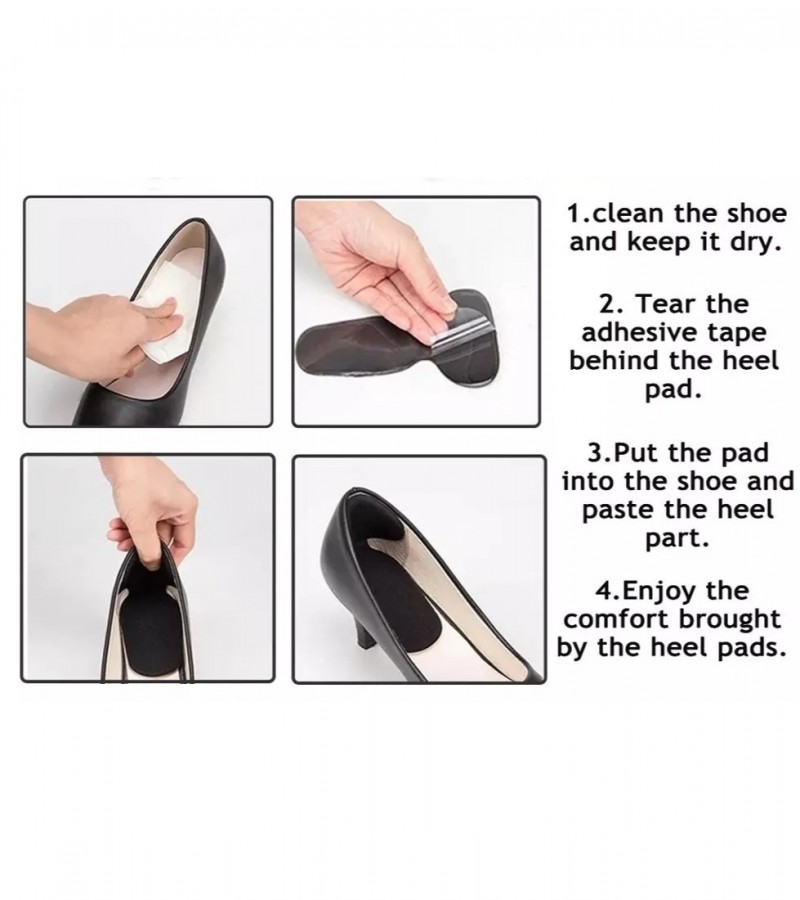 1.clean the shoe and keep it dry.

2. Tear the adhesive tape behind the heel pad.

3.Put the pad into the shoe and paste the heel part.

4.Enjoy the comfort brought by the heel pads.