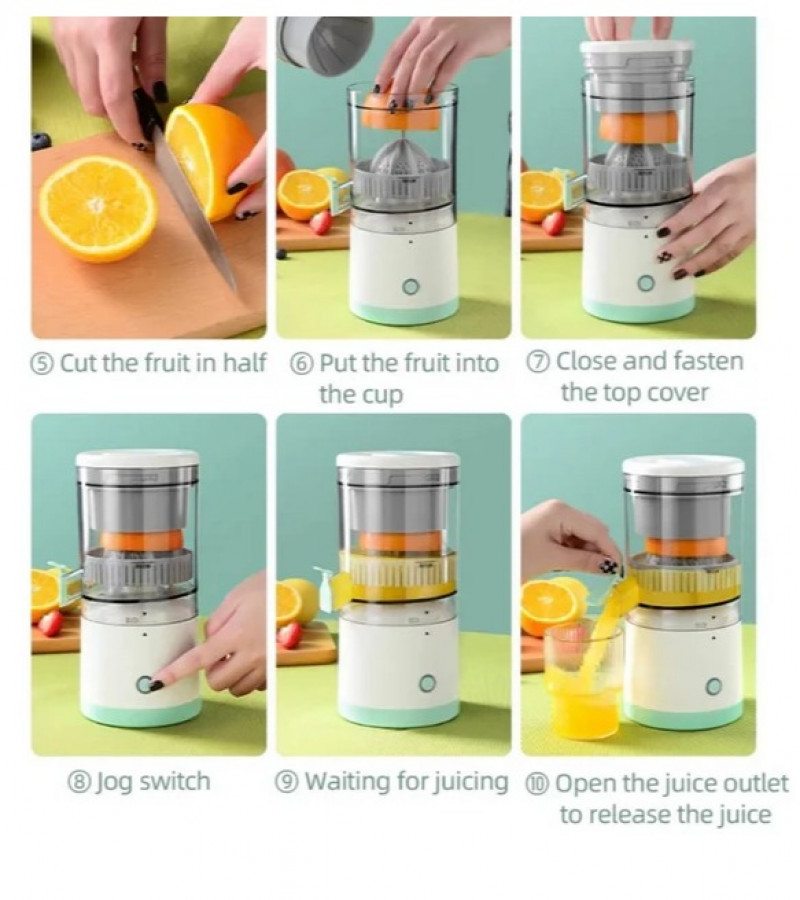 ⑤ Cut the fruit in half

⑥ Put the fruit into the cup

⑦ Close and fasten the top cover

⑧ Jog switch

⑨ Waiting for juicing

⑩ Open the juice outlet to release the juice